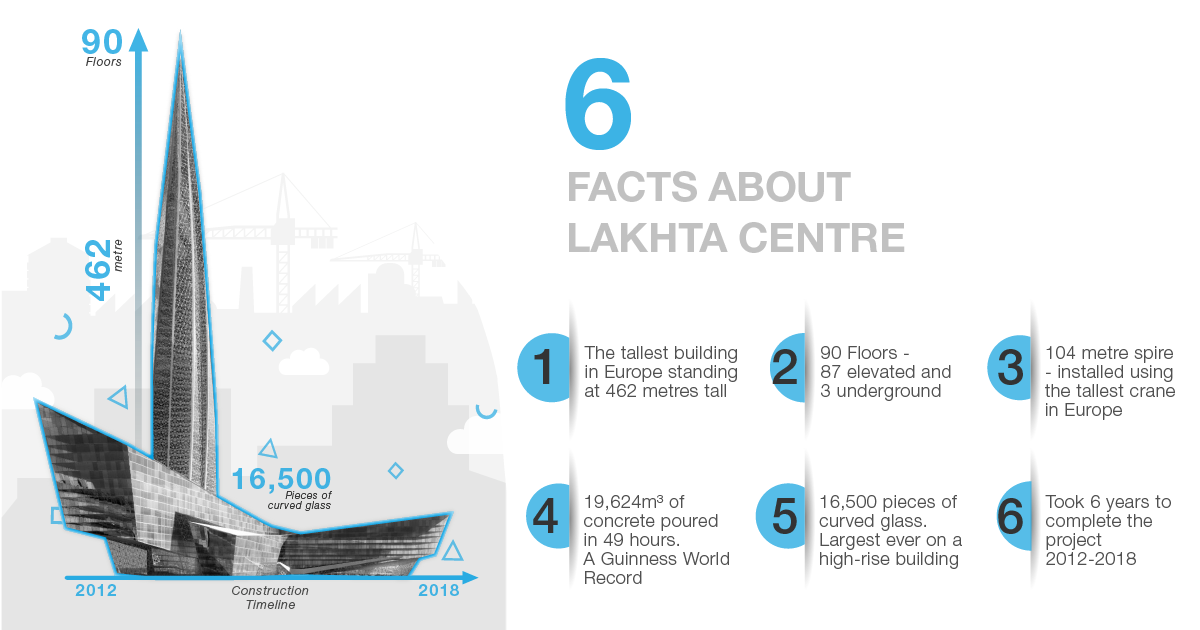 90
Floors

462
metre

16,500
Pieces of curved glass

2012
Construction Timeline
2018

6
FACTS ABOUT LAKHTA CENTRE

1
The tallest building in Europe standing at 462 metres tall

2
90 Floors - 87 elevated and 3 underground

3
104 metre spire - installed using the tallest crane in Europe

4
19,624m³ of concrete poured in 49 hours. A Guinness World Record

5
16,500 pieces of curved glass. Largest ever on a high-rise building

6
Took 6 years to complete the project 2012-2018